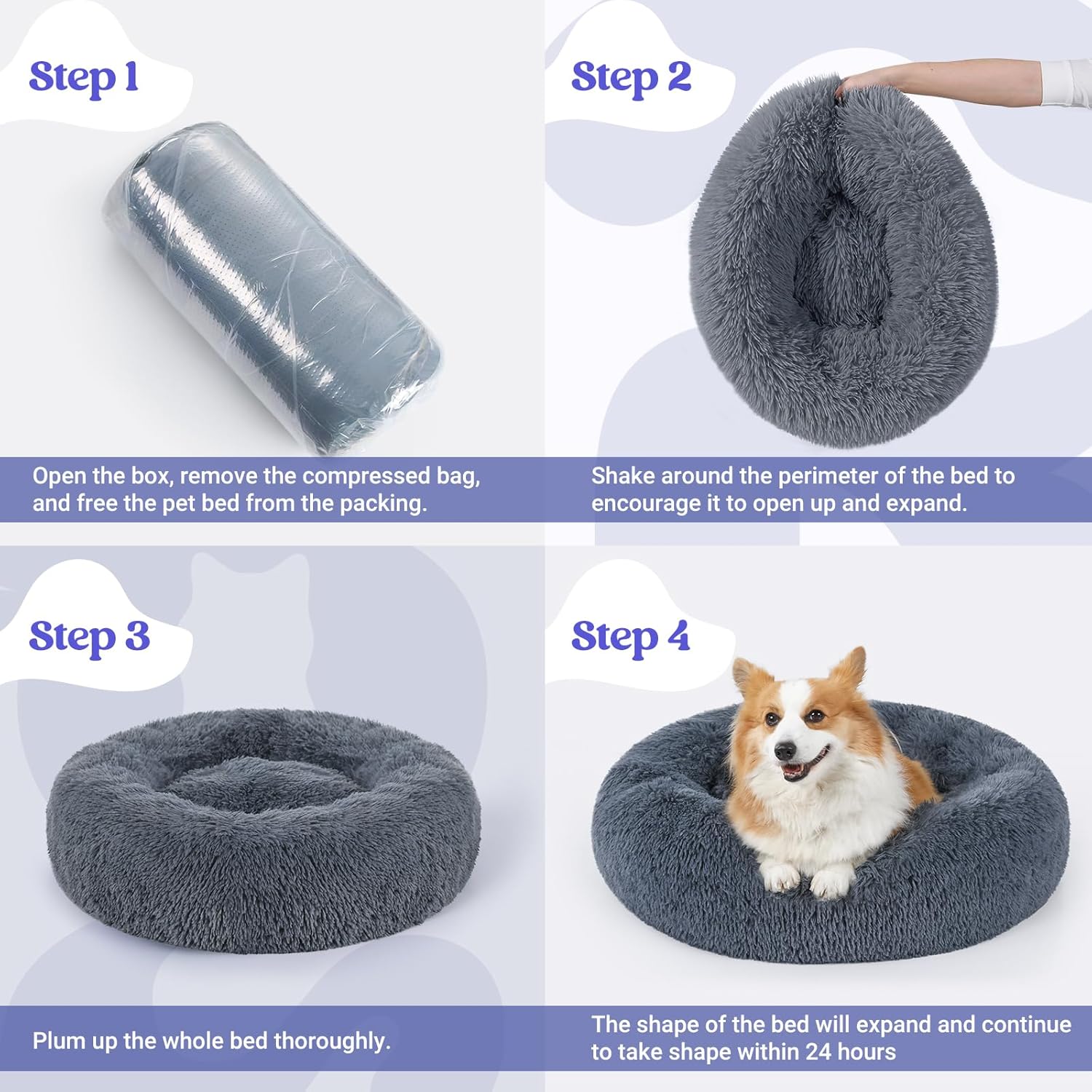 Step 1

Open the box, remove the compressed bag, and free the pet bed from the packing.

Step 2

Shake around the perimeter of the bed to encourage it to open up and expand.

Step 3

Plum up the whole bed thoroughly.

Step 4

The shape of the bed will expand and continue to take shape within 24 hours