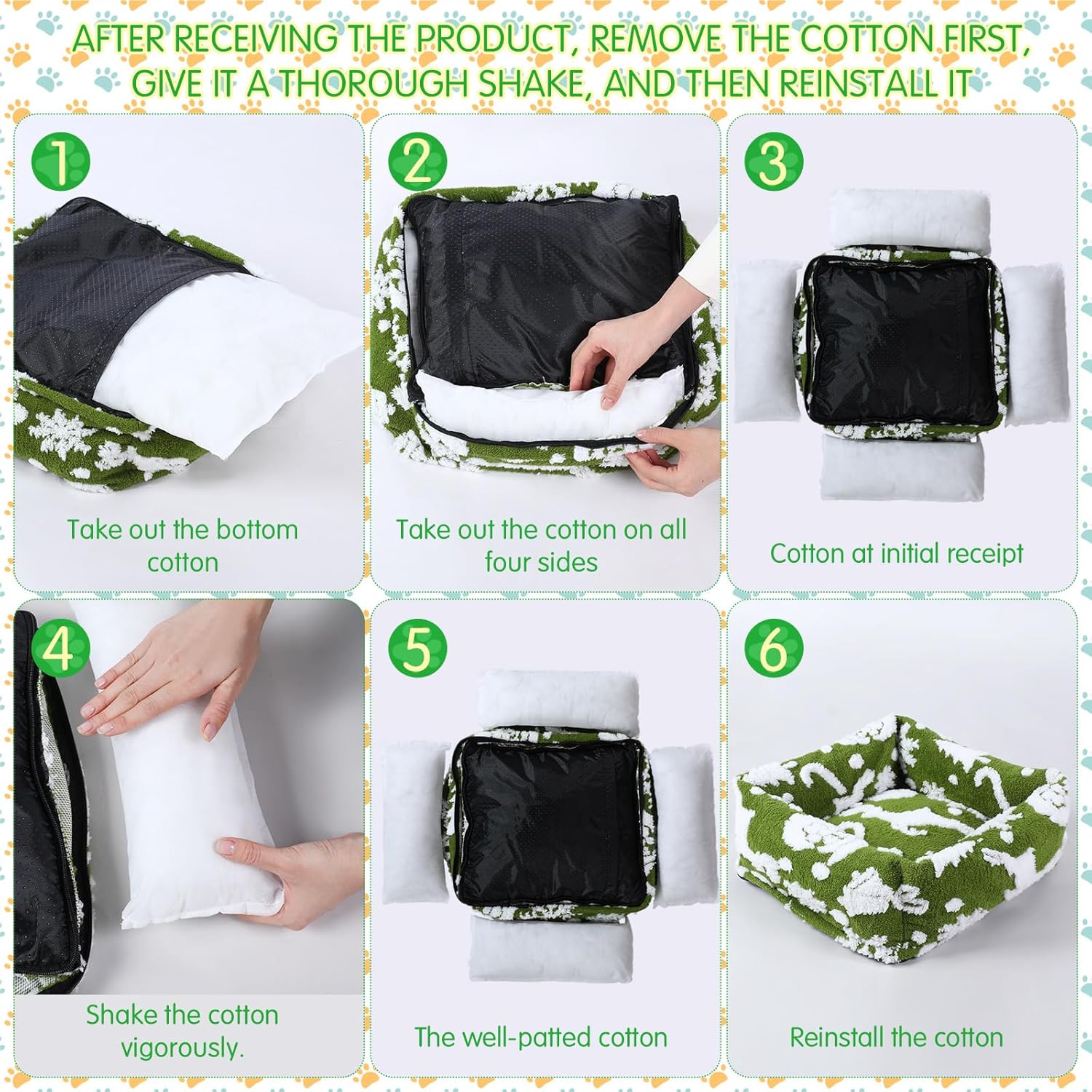 AFTER RECEIVING THE PRODUCT, REMOVE THE COTTON FIRST, GIVE IT A THOROUGH SHAKE, AND THEN REINSTALL IT

1

Take out the bottom cotton

2

Take out the cotton on all four sides

3

Cotton at initial receipt

4

Shake the cotton vigorously.

5

The well-patted cotton

6

Reinstall the cotton