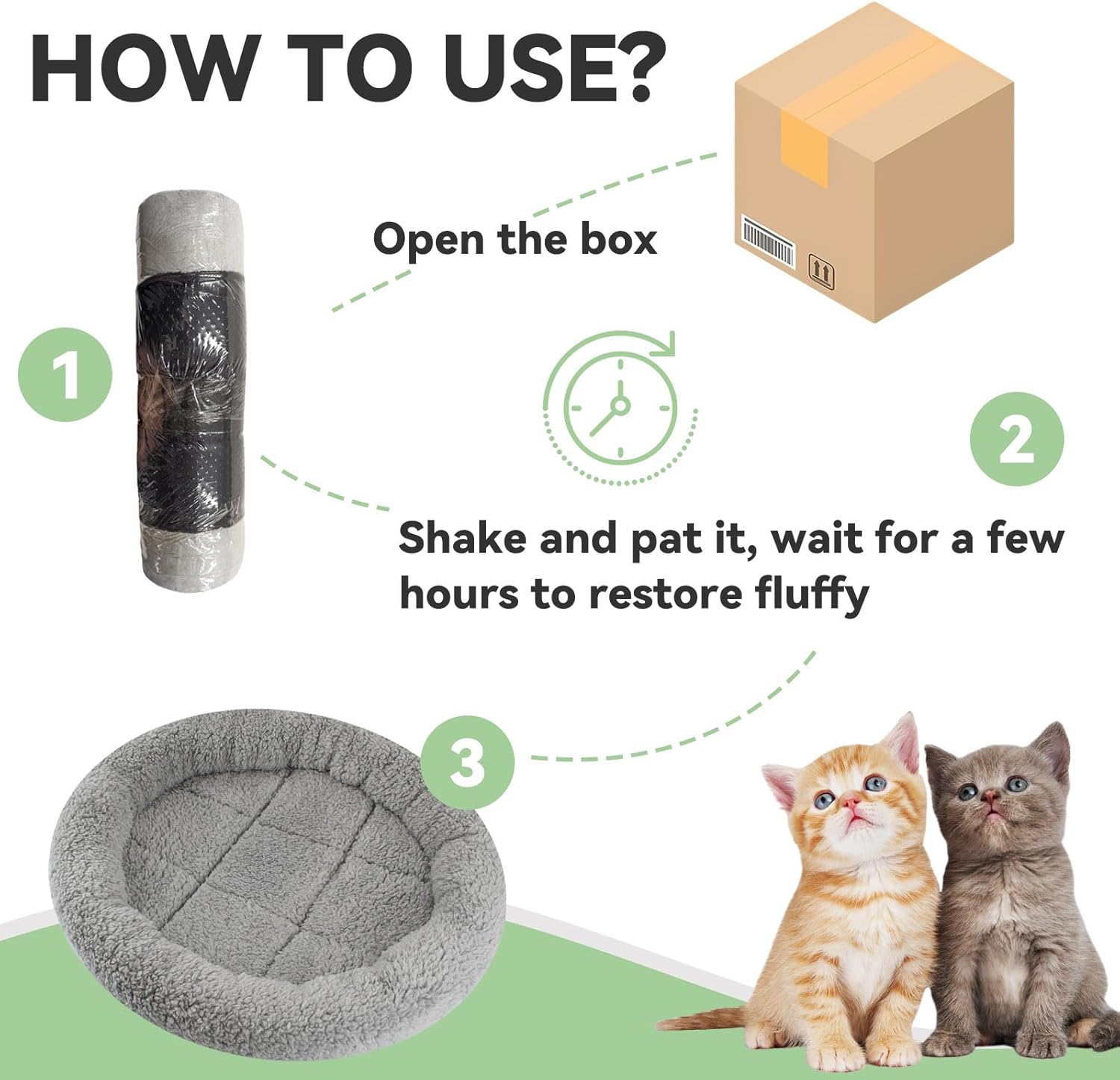 HOW TO USE?

Open the box

1

2

Shake and pat it, wait for a few hours to restore fluffy

3